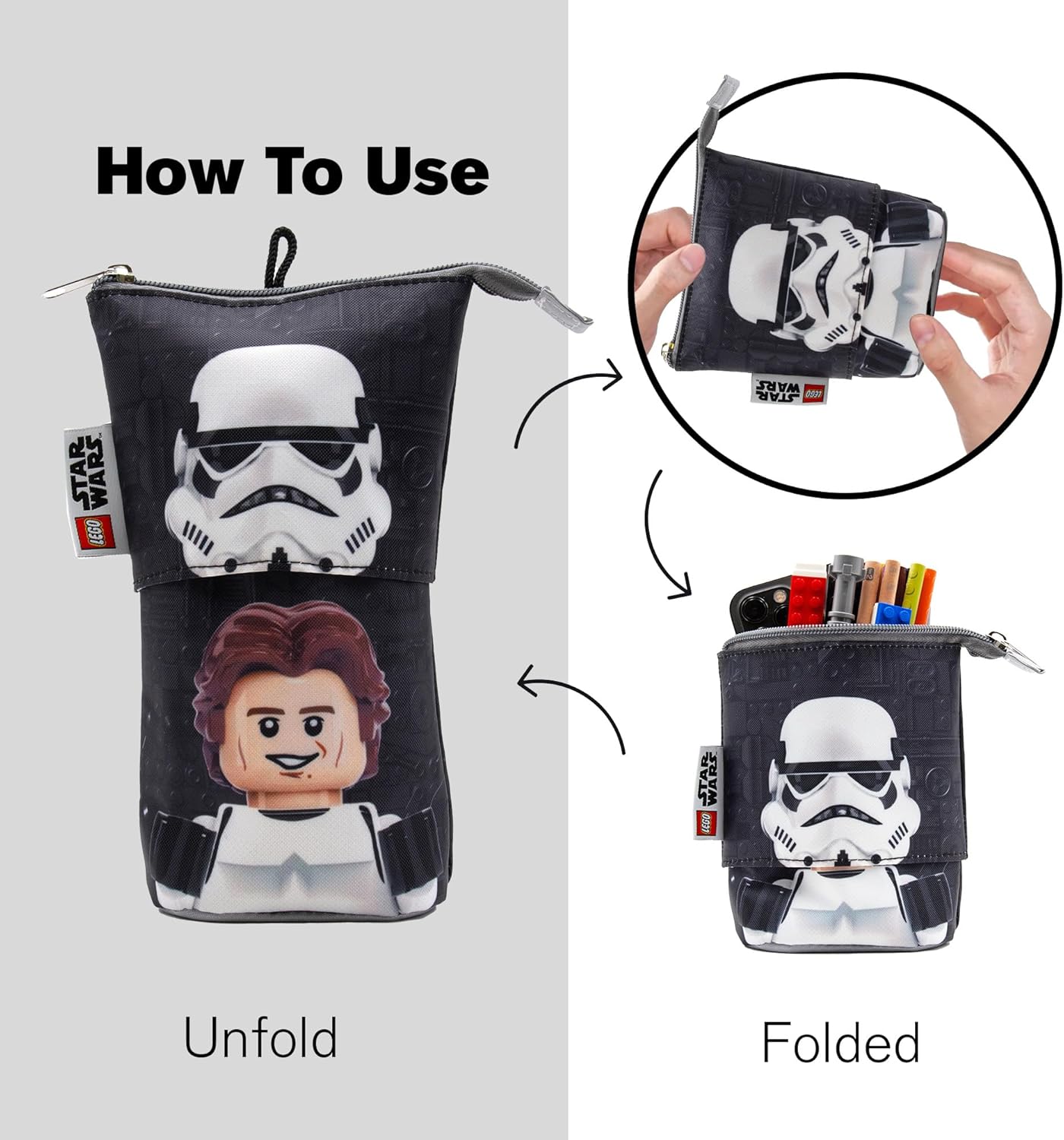 How To Use

LEGO STAR WARS

LEGO STAR WARS

LEGO STAR WARS

Unfold

Folded